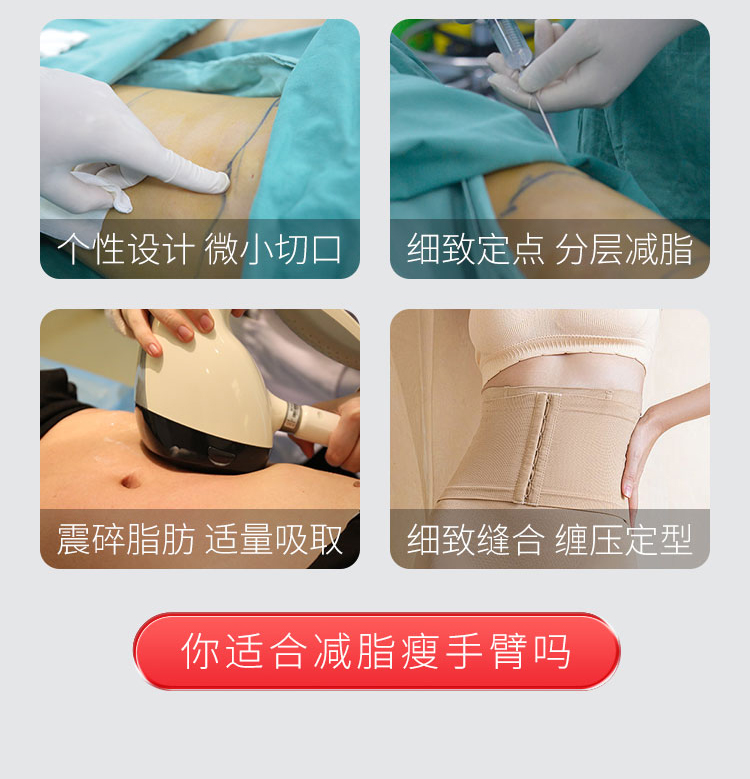 个性设计 微小切口

细致定点 分层减脂

震碎脂肪 适量吸取

细致缝合 缠压定型

你适合减脂瘦手臂吗