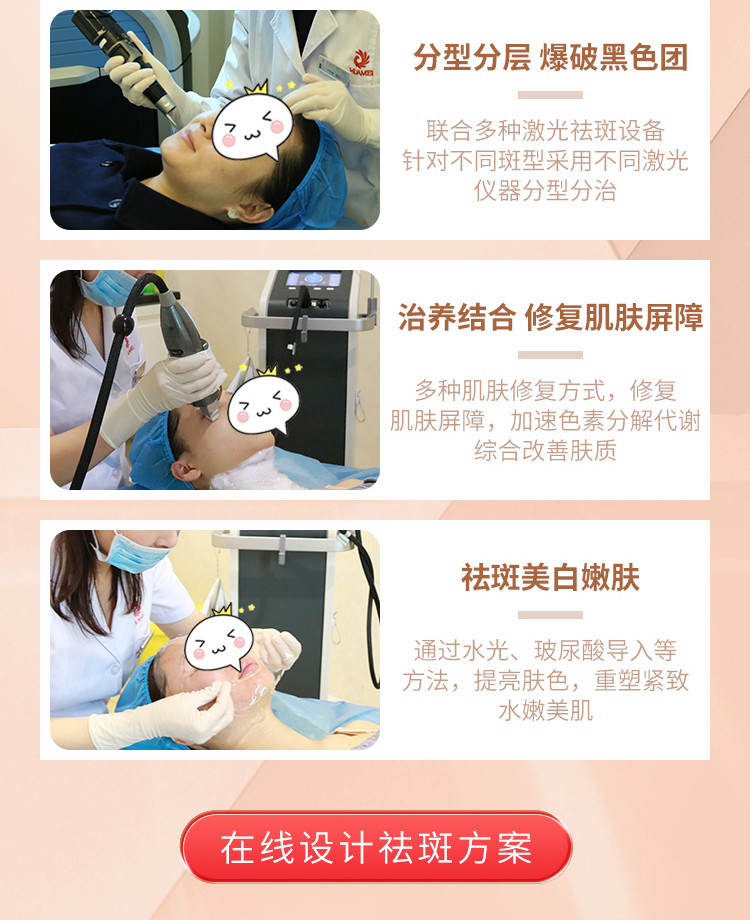 分型分层 爆破黑色团

联合多种激光祛斑设备
针对不同斑型采用不同激光
仪器分型分治

治养结合 修复肌肤屏障

多种肌肤修复方式，修复
肌肤屏障，加速色素分解代谢
综合改善肤质

祛斑美白嫩肤

通过水光、玻尿酸导入等
方法，提亮肤色，重塑紧致
水嫩美肌

在线设计祛斑方案